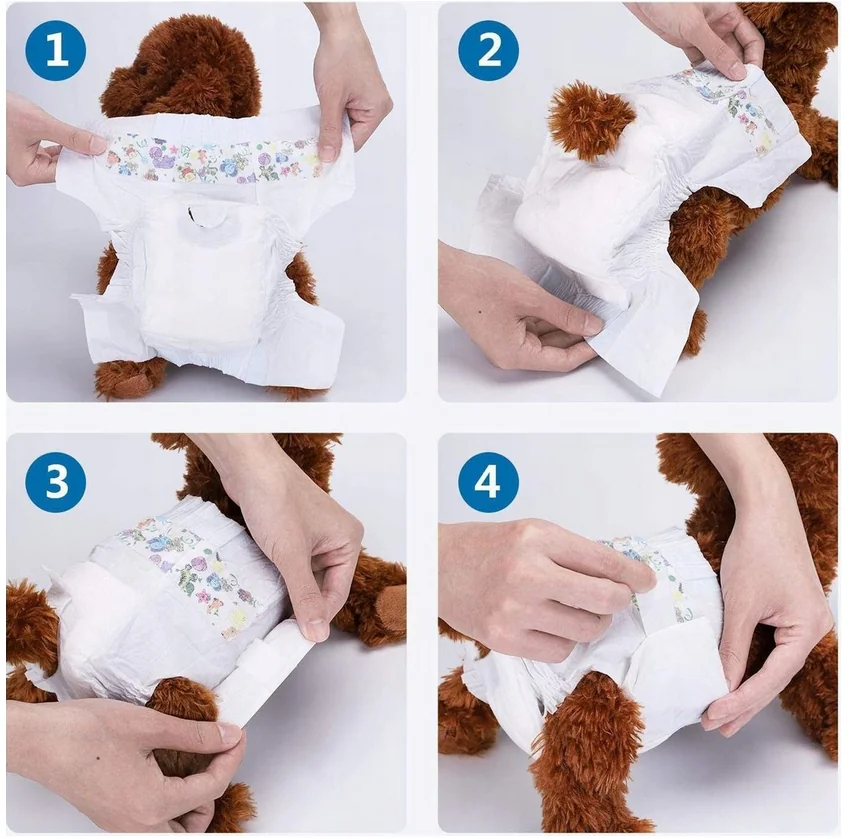 1

2

3

4